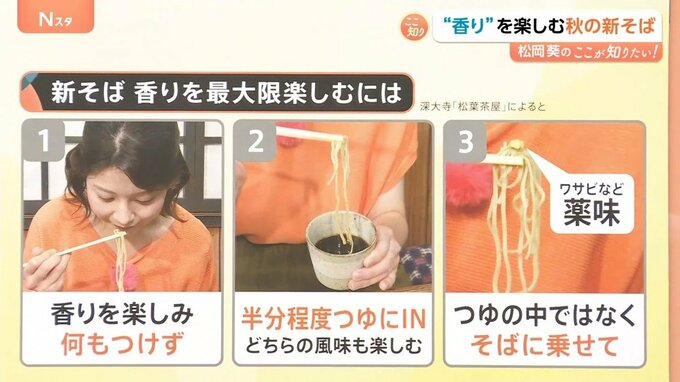 Nスタ

ここ知り

“香り”を楽しむ秋の新そば

松岡葵のここが知りたい!

新そば 香りを最大限楽しむには

深大寺「松葉茶屋」によると

1

香りを楽しみ
何もつけず

2

半分程度つゆにIN
どちらの風味も楽しむ

3

ワサビなど
薬味

つゆの中ではなく
そばに乗せて