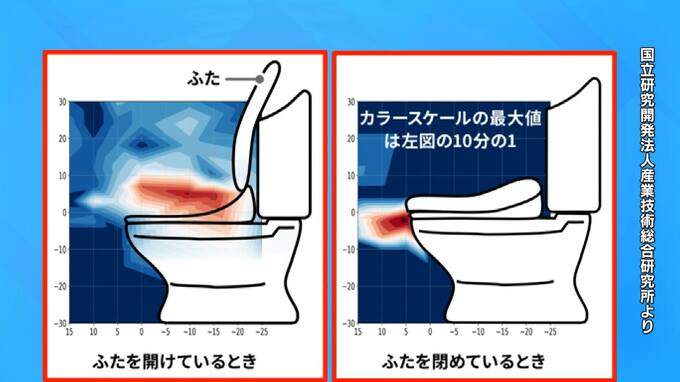 ふた

30
20
10
0
−10
−20
−30
15 10 5 0 −5 −10 −15 −20 −25

ふたを開けているとき

カラースケールの最大値は左図の10分の1

30
20
10
0
−10
−20
−30
15 10 5 0 −5 −10 −15 −20 −25

ふたを閉めているとき

国立研究開発法人産業技術総合研究所より