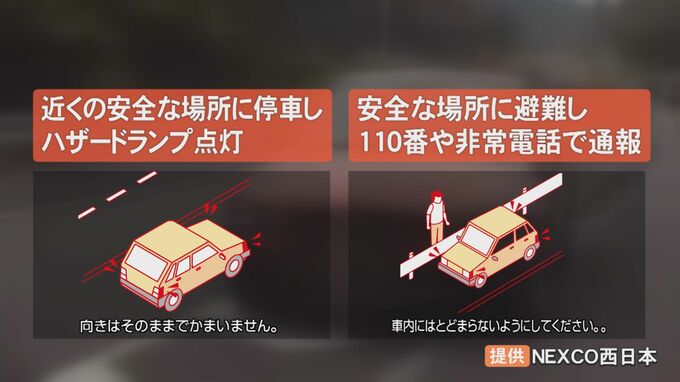 近くの安全な場所に停車し
ハザードランプ点灯

向きはそのままでかまいません。

安全な場所に避難し
110番や非常電話で通報

車内にはとどまらないようにしてください。。

提供 NEXCO西日本