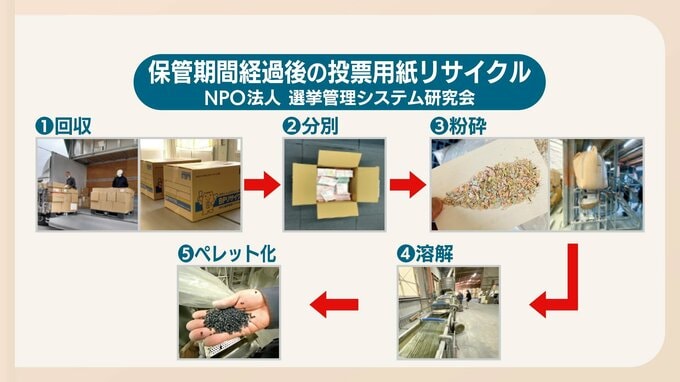 保管期間経過後の投票用紙リサイクル
NPO法人 選挙管理システム研究会

❶回収

❷分別

❸粉砕

❹溶解

❺ペレット化