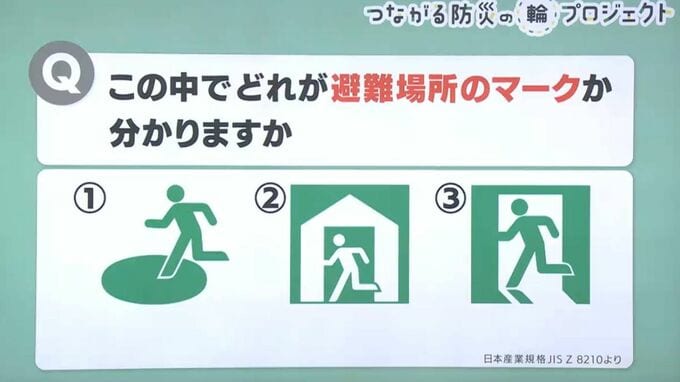 つながる防災の輪プロジェクト

Q この中でどれが避難場所のマークか分かりますか

①

②

③

日本産業規格JIS Z 8210より