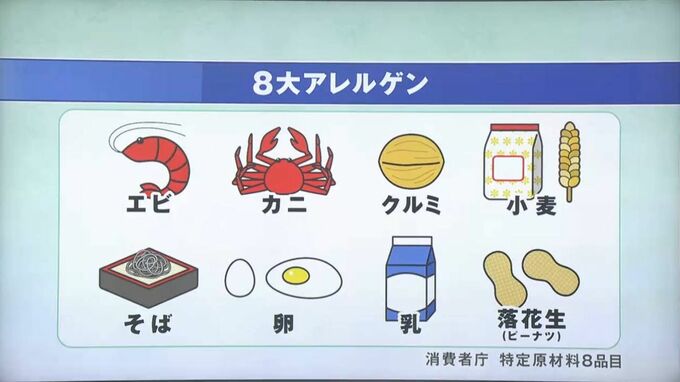 8大アレルゲン

エビ

カニ

クルミ

小麦

そば

卵

乳

落花生
(ピーナツ)

消費者庁　特定原材料8品目