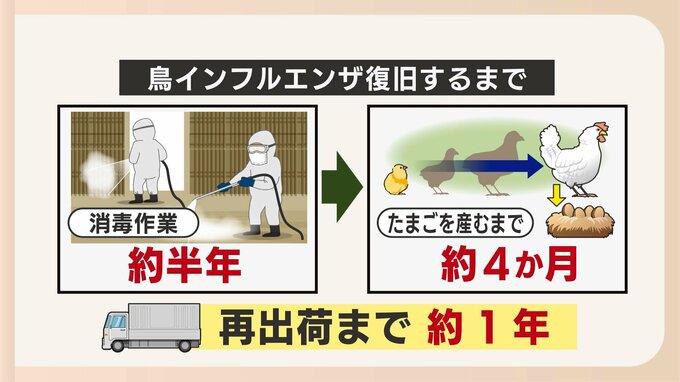 鳥インフルエンザ復旧するまで

消毒作業

約半年

たまごを産むまで

約4か月

再出荷まで 約1年