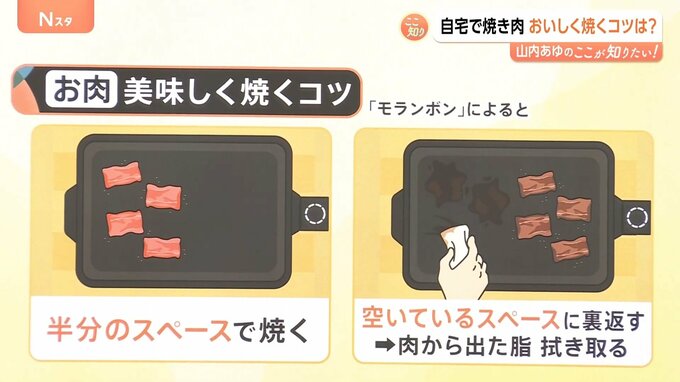 Nスタ

ここ知り 自宅で焼き肉 おいしく焼くコツは?
山内あゆのここが知りたい!

お肉 美味しく焼くコツ

「モランボン」によると

半分のスペースで焼く

空いているスペースに裏返す
➡肉から出た脂 拭き取る