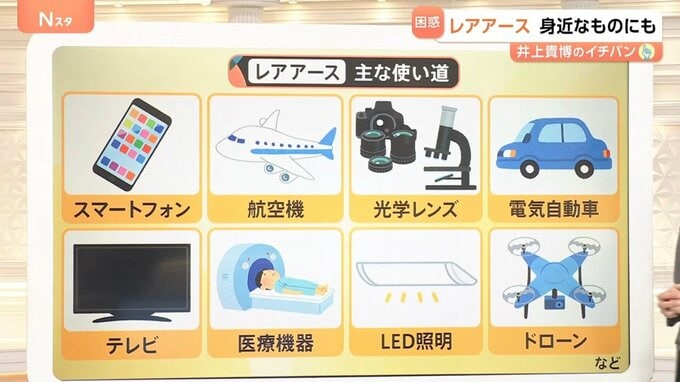 Nスタ

困惑 レアアース 身近なものにも

井上貴博のイチバン

レアアース 主な使い道

スマートフォン

航空機

光学レンズ

電気自動車

テレビ

医療機器

LED照明

ドローン

など