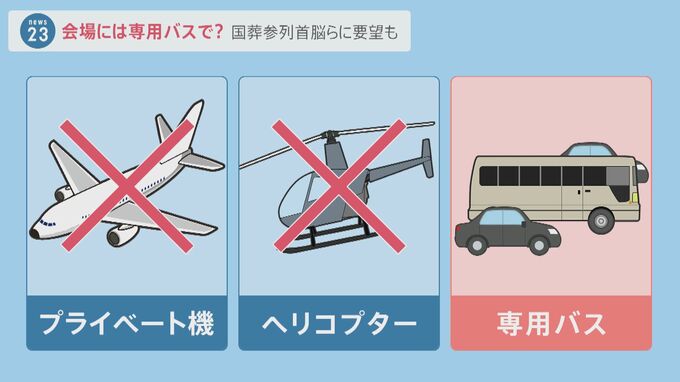 news 23 会場には専用バスで? 国葬参列首脳らに要望も

プライベート機

ヘリコプター

専用バス