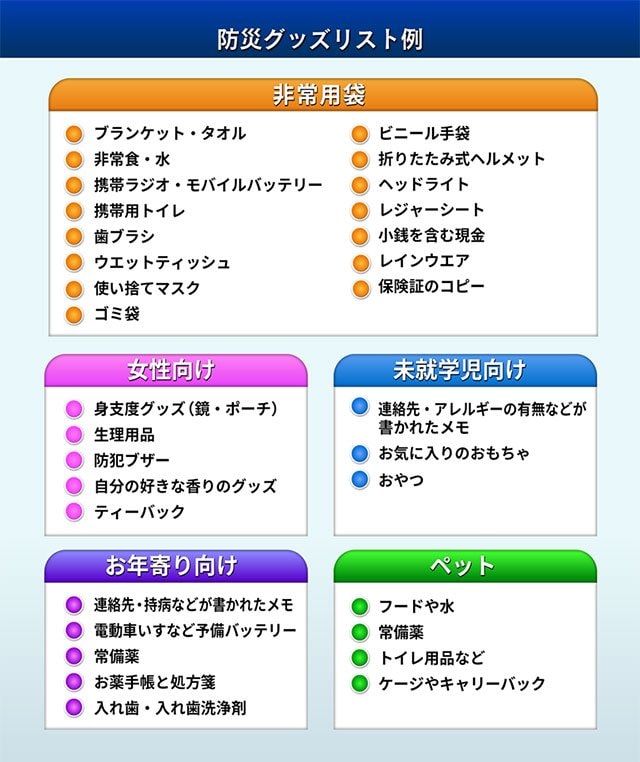 防災グッズリスト例

非常用袋

ブランケット・タオル
非常食・水
携帯ラジオ・モバイルバッテリー
携帯用トイレ
歯ブラシ
ウエットティッシュ
使い捨てマスク
ゴミ袋

ビニール手袋
折りたたみ式ヘルメット
ヘッドライト
レジャーシート
小銭を含む現金
レインウエア
保険証のコピー

女性向け

身支度グッズ（鏡・ポーチ）
生理用品
防犯ブザー
自分の好きな香りのグッズ
ティーバック

未就学児向け

連絡先・アレルギーの有無などが書かれたメモ
お気に入りのおもちゃ
おやつ

お年寄り向け

連絡先・持病などが書かれたメモ
電動車いすなど予備バッテリー
常備薬
お薬手帳と処方箋
入れ歯・入れ歯洗浄剤

ペット

フードや水
常備薬
トイレ用品など
ケージやキャリーバック