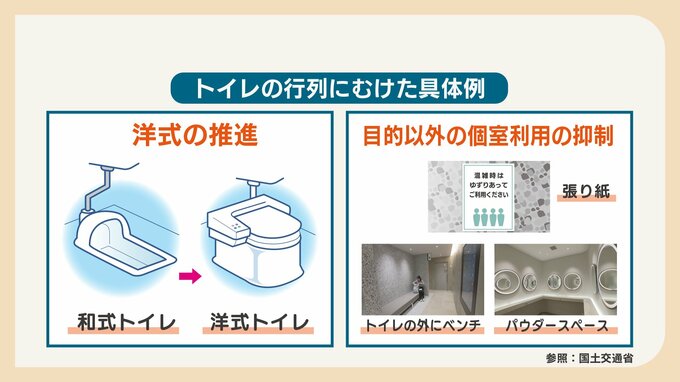 トイレの行列にむけた具体例

洋式の推進

和式トイレ

洋式トイレ

目的以外の個室利用の抑制

混雑時は
ゆずりあって
ご利用ください

張り紙

トイレの外にベンチ

パウダースペース

参照：国土交通省