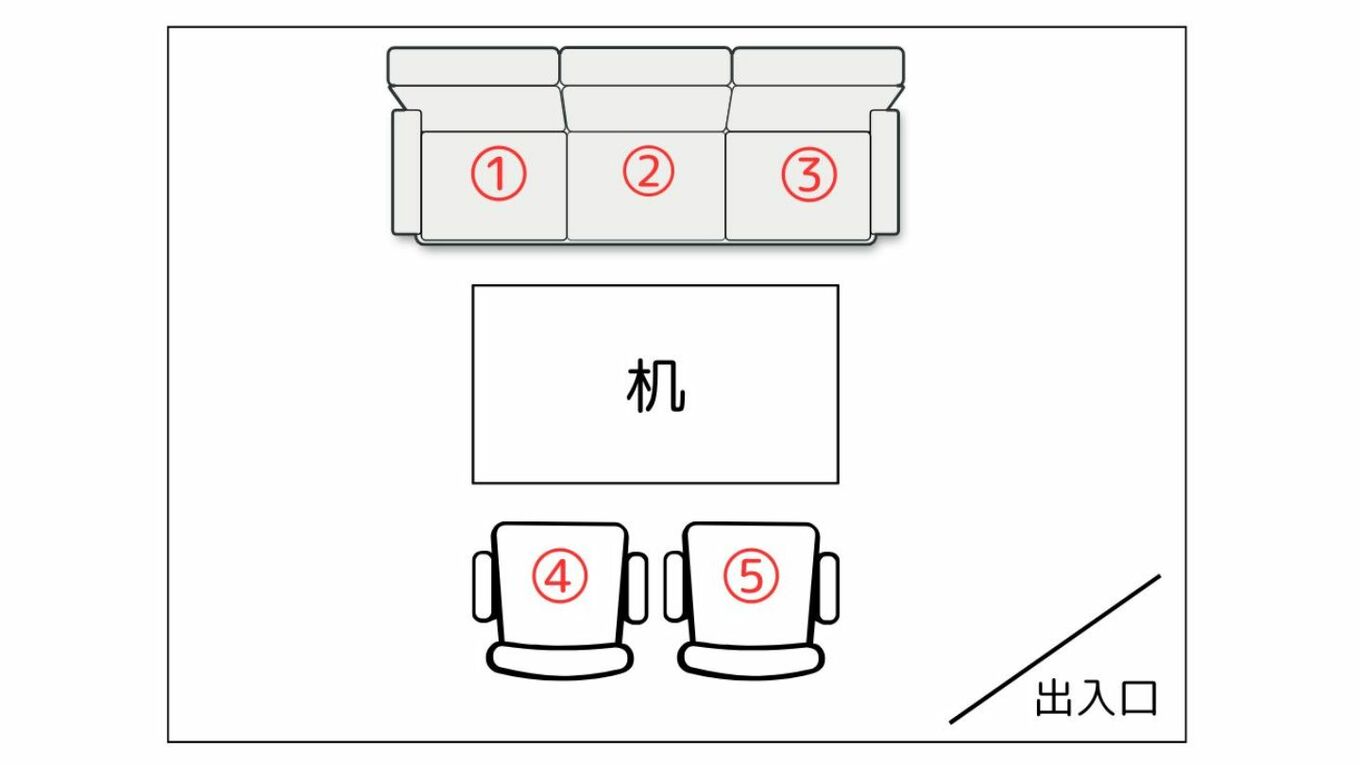 ①
②
③
机
④
⑤
出入口