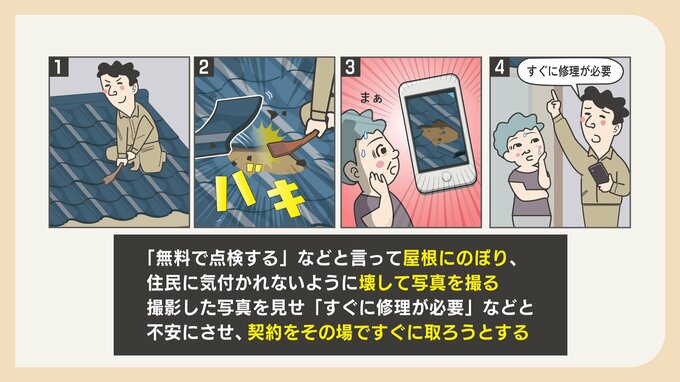 1

2

バキ

3

まぁ

4

すぐに修理が必要

「無料で点検する」などと言って屋根にのぼり、
住民に気付かれないように壊して写真を撮る
撮影した写真を見せ「すぐに修理が必要」などと
不安にさせ、契約をその場ですぐに取ろうとする