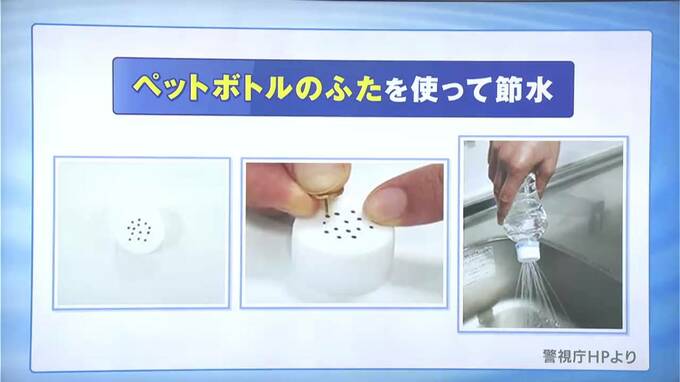 ペットボトルのふたを使って節水

警視庁HPより