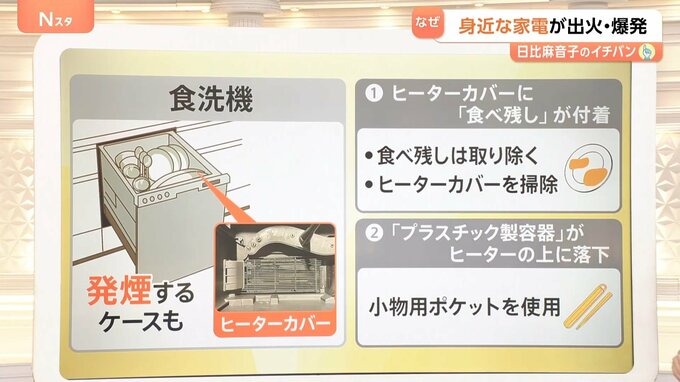 Nスタ

なぜ 身近な家電が出火・爆発

日比麻音子のイチバン

食洗機

発煙するケースも

ヒーターカバー

① ヒーターカバーに「食べ残し」が付着

• 食べ残しは取り除く
• ヒーターカバーを掃除

② 「プラスチック製容器」がヒーターの上に落下

小物用ポケットを使用