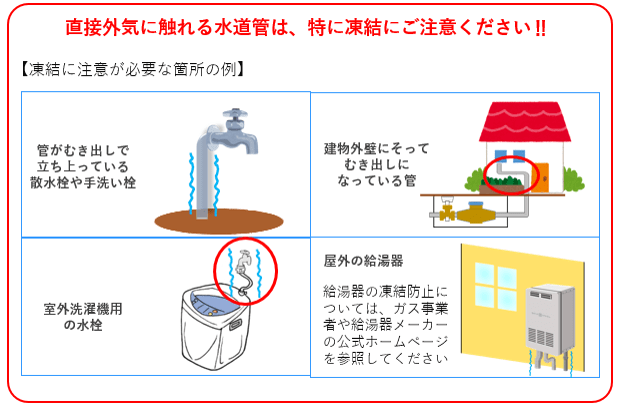 直接外気に触れる水道管は、特に凍結にご注意ください!!

【凍結に注意が必要な箇所の例】

管がむき出しで立ち上っている散水栓や手洗い栓

建物外壁にそってむき出しになっている管

室外洗濯機用の水栓

屋外の給湯器

給湯器の凍結防止については、ガス事業者や給湯器メーカーの公式ホームページを参照してください