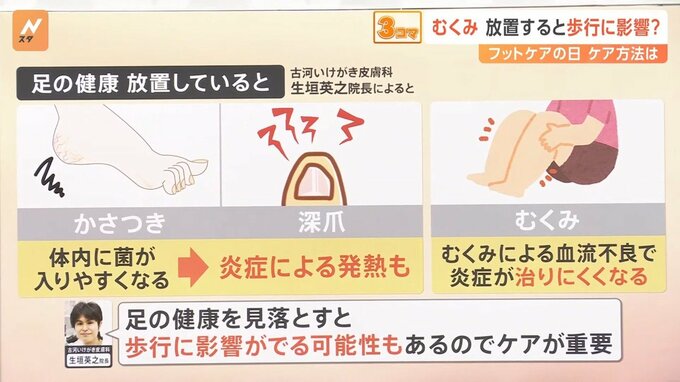 N スタ

3コマ むくみ 放置すると歩行に影響?

フットケアの日 ケア方法は

足の健康 放置していると

古河いけがき皮膚科
生垣英之院長によると

かさつき

深爪

むくみ

体内に菌が入りやすくなる

炎症による発熱も

むくみによる血流不良で炎症が治りにくくなる

古河いけがき皮膚科
生垣英之院長

足の健康を見落とすと
歩行に影響がでる可能性もあるのでケアが重要