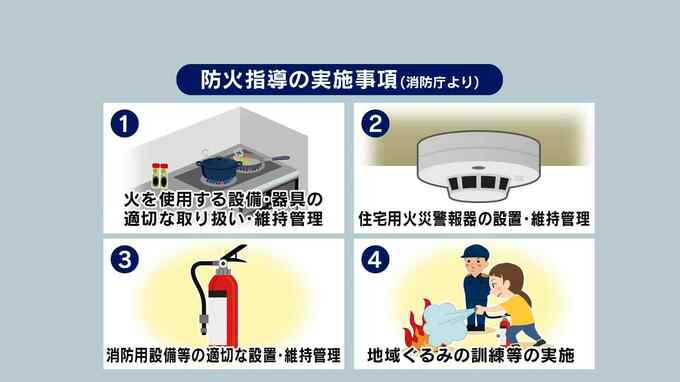 防火指導の実施事項（消防庁より）

1
火を使用する設備・器具の適切な取り扱い・維持管理

2
住宅用火災警報器の設置・維持管理

3
消防用設備等の適切な設置・維持管理

4
地域ぐるみの訓練等の実施