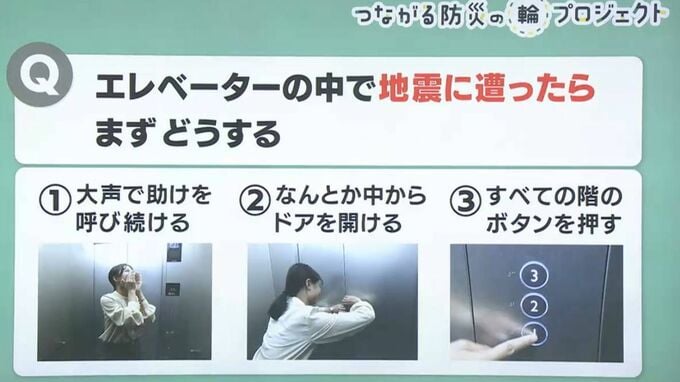 つながる防災の輪プロジェクト

Q エレベーターの中で地震に遭ったら まず どうする

① 大声で助けを呼び続ける

② なんとか中からドアを開ける

③ すべての階のボタンを押す

3
2
1